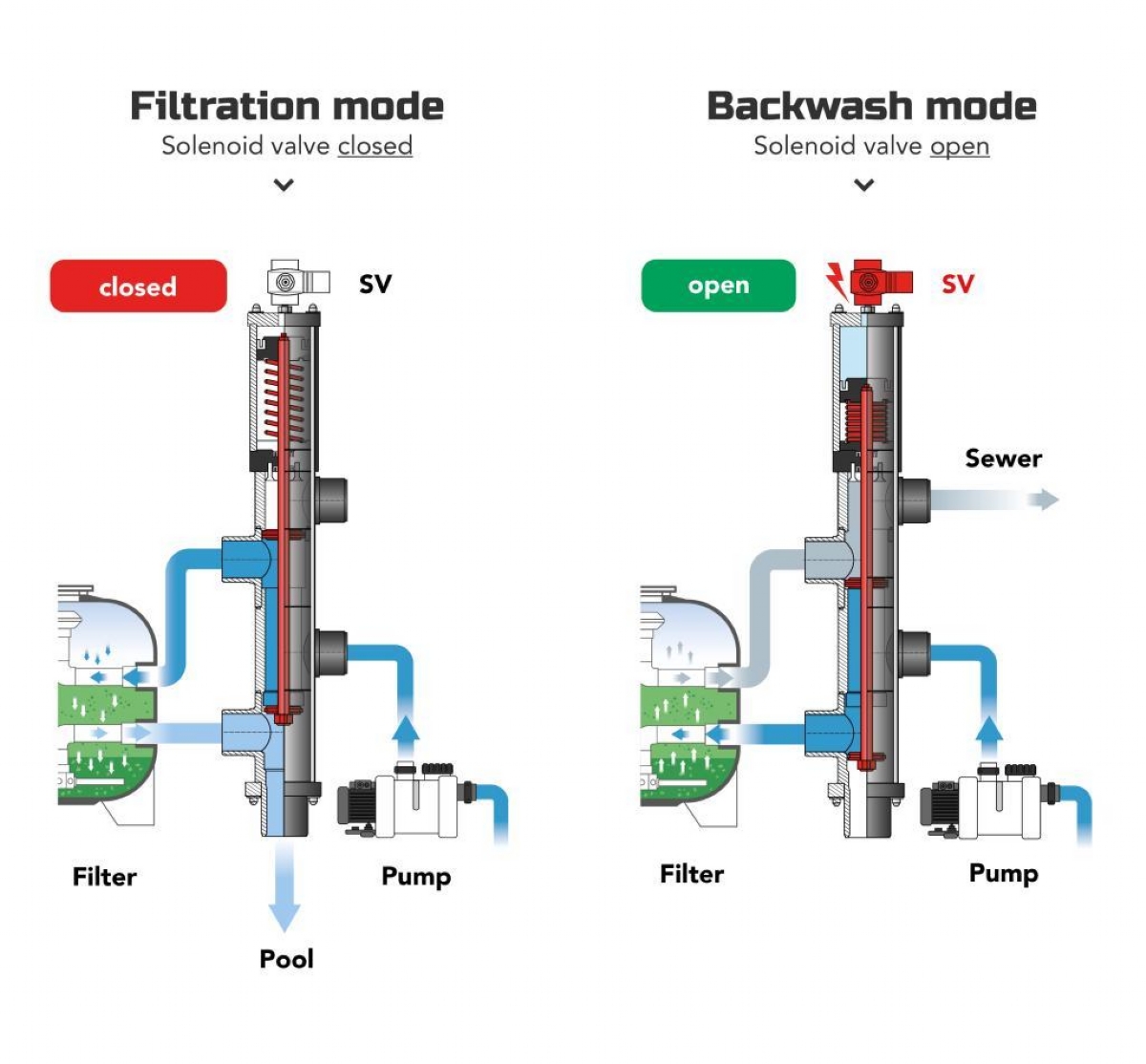 Filtration mode
Solenoid valve closed

closed
SV

Filter
Pump
Pool

Backwash mode
Solenoid valve open

open
SV
Sewer

Filter
Pump