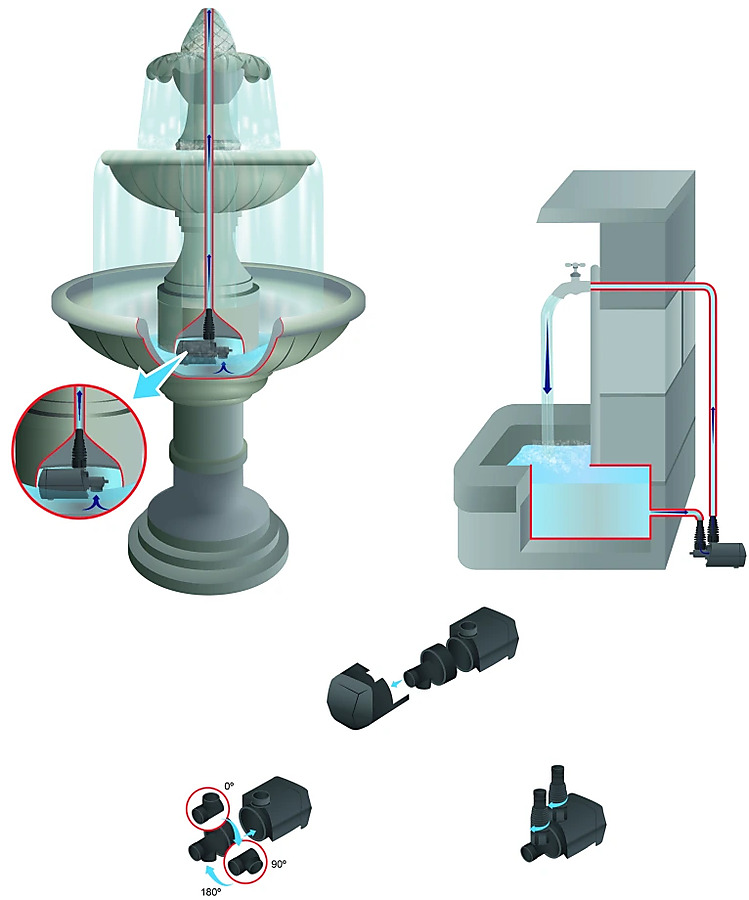 0°
90°
180°